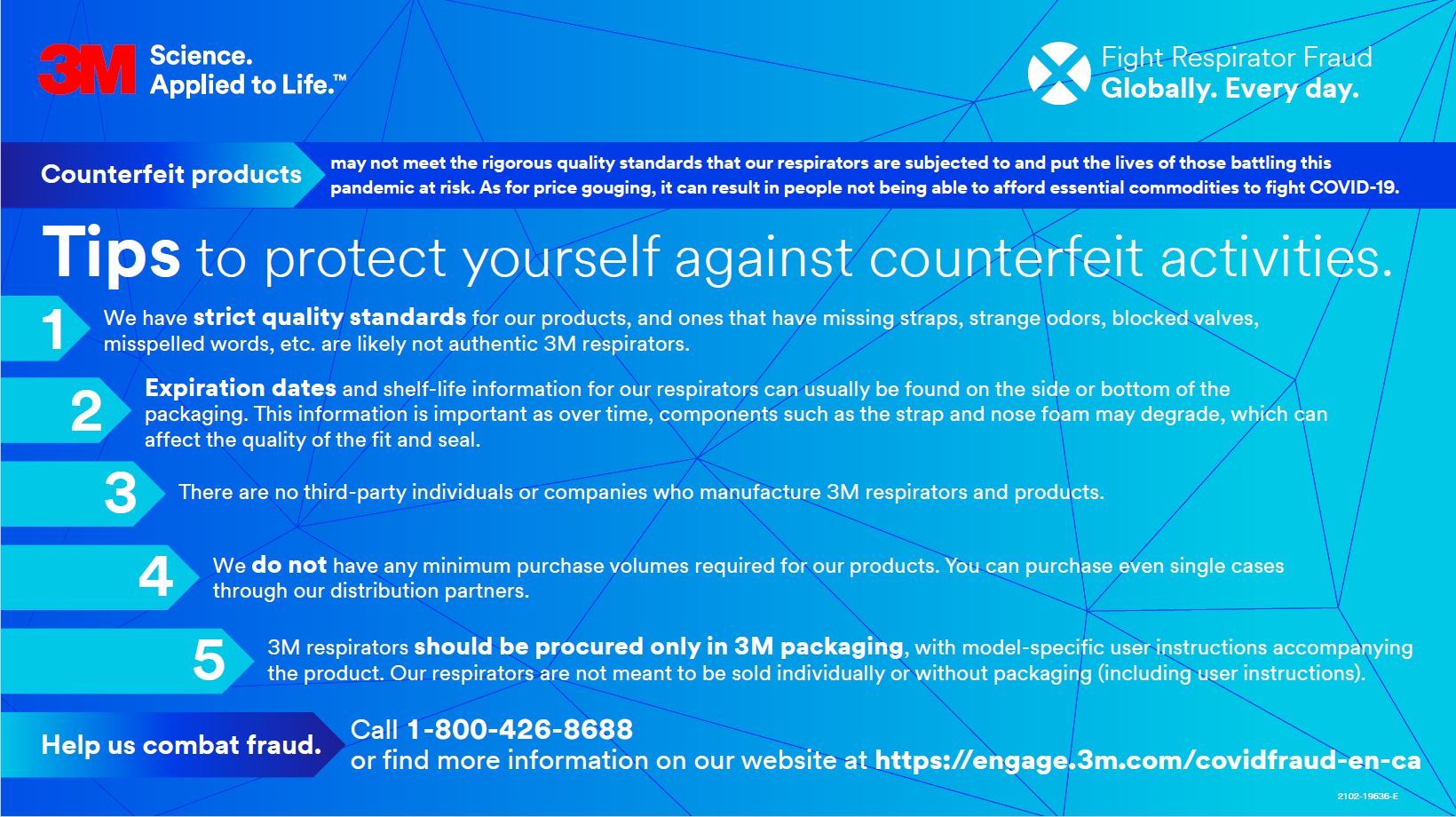 3M Science. Applied to Life.™

Fight Respirator Fraud
Globally. Every day.

Counterfeit products may not meet the rigorous quality standards that our respirators are subjected to and put the lives of those battling this pandemic at risk. As for price gouging, it can result in people not being able to afford essential commodities to fight COVID-19.

Tips to protect yourself against counterfeit activities.

1 We have strict quality standards for our products, and ones that have missing straps, strange odors, blocked valves, misspelled words, etc. are likely not authentic 3M respirators.

2 Expiration dates and shelf-life information for our respirators can usually be found on the side or bottom of the packaging. This information is important as over time, components such as the strap and nose foam may degrade, which can affect the quality of the fit and seal.

3 There are no third-party individuals or companies who manufacture 3M respirators and products.

4 We do not have any minimum purchase volumes required for our products. You can purchase even single cases through our distribution partners.

5 3M respirators should be procured only in 3M packaging, with model-specific user instructions accompanying the product. Our respirators are not meant to be sold individually or without packaging (including user instructions).

Help us combat fraud. Call 1-800-426-8688 or find more information on our website at https://engage.3m.com/covidfraud-en-ca

2102-19636-E