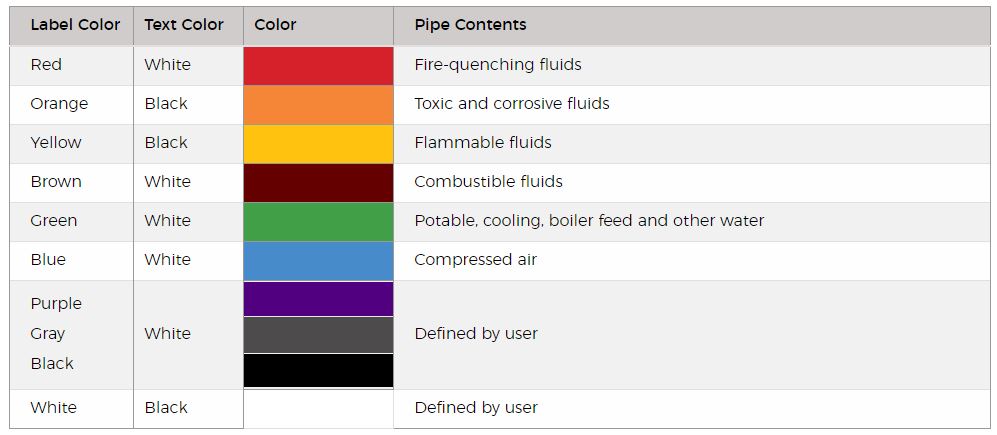 | Label Color | Text Color | Color | Pipe Contents |
|---|---|---|---|
| Red | White | | Fire-quenching fluids |
| Orange | Black | | Toxic and corrosive fluids |
| Yellow | Black | | Flammable fluids |
| Brown | White | | Combustible fluids |
| Green | White | | Potable, cooling, boiler feed and other water |
| Blue | White | | Compressed air |
| Purple Gray Black | White | | Defined by user |
| White | Black | | Defined by user |