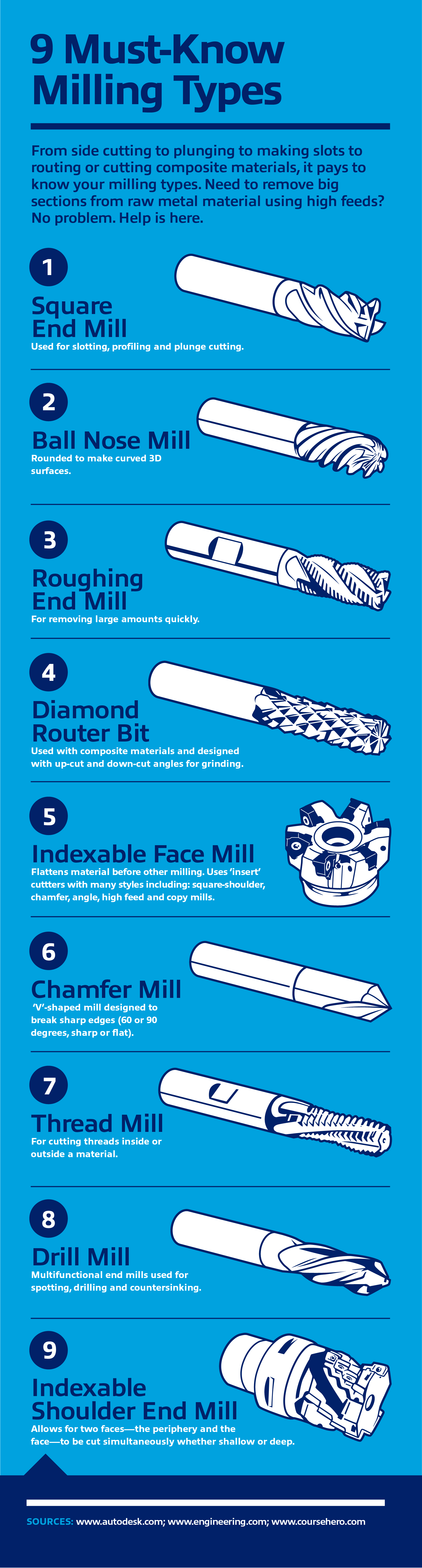 9 Must-Know Milling Types

From side cutting to plunging to making slots to routing or cutting composite materials, it pays to know your milling types. Need to remove big sections from raw metal material using high feeds? No problem. Help is here.

1
Square End Mill
Used for slotting, profiling and plunge cutting.

2
Ball Nose Mill
Rounded to make curved 3D surfaces.

3
Roughing End Mill
For removing large amounts quickly.

4
Diamond Router Bit
Used with composite materials and designed with up-cut and down-cut angles for grinding.

5
Indexable Face Mill
Flattens material before other milling. Uses 'insert' cuttters with many styles including: square-shoulder, chamfer, angle, high feed and copy mills.

6
Chamfer Mill
'V'-shaped mill designed to break sharp edges (60 or 90 degrees, sharp or flat).

7
Thread Mill
For cutting threads inside or outside a material.

8
Drill Mill
Multifunctional end mills used for spotting, drilling and countersinking.

9
Indexable Shoulder End Mill
Allows for two faces—the periphery and the face—to be cut simultaneously whether shallow or deep.

SOURCES: www.autodesk.com; www.engineering.com; www.coursehero.com