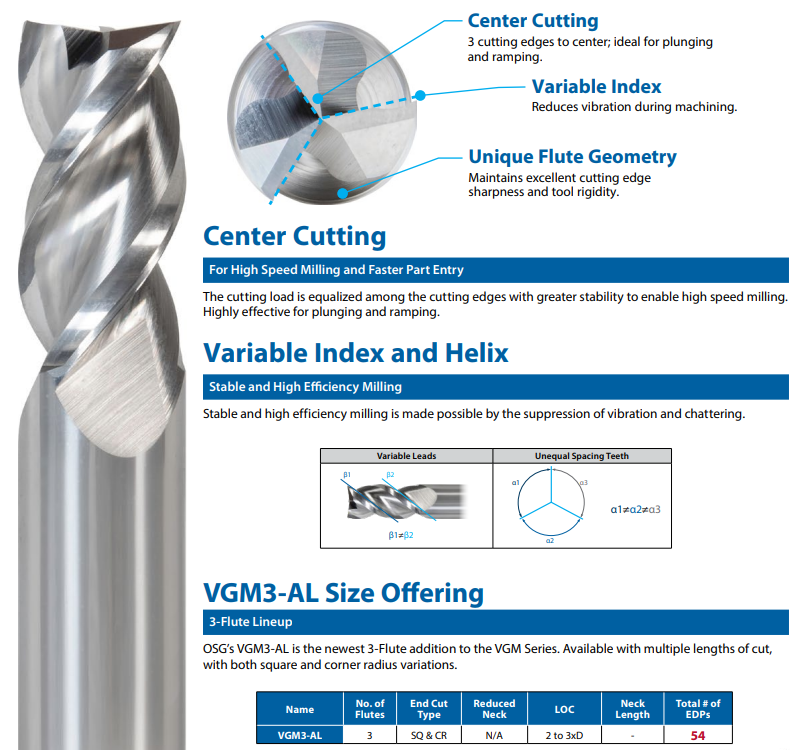 Center Cutting
3 cutting edges to center; ideal for plunging and ramping.

Variable Index
Reduces vibration during machining.

Unique Flute Geometry
Maintains excellent cutting edge sharpness and tool rigidity.

Center Cutting

For High Speed Milling and Faster Part Entry

The cutting load is equalized among the cutting edges with greater stability to enable high speed milling. Highly effective for plunging and ramping.

Variable Index and Helix

Stable and High Efficiency Milling

Stable and high efficiency milling is made possible by the suppression of vibration and chattering.

| Variable Leads | Unequal Spacing Teeth |
|---|---|
| β1 β2 β1≠β2 | α1 α3 α2 α1≠α2≠α3 |

VGM3-AL Size Offering

3-Flute Lineup

OSG's VGM3-AL is the newest 3-Flute addition to the VGM Series. Available with multiple lengths of cut, with both square and corner radius variations.

| Name | No. of Flutes | End Cut Type | Reduced Neck | LOC | Neck Length | Total # of EDPs |
|---|---|---|---|---|---|---|
| VGM3-AL | 3 | SQ & CR | N/A | 2 to 3xD | - | 54 |