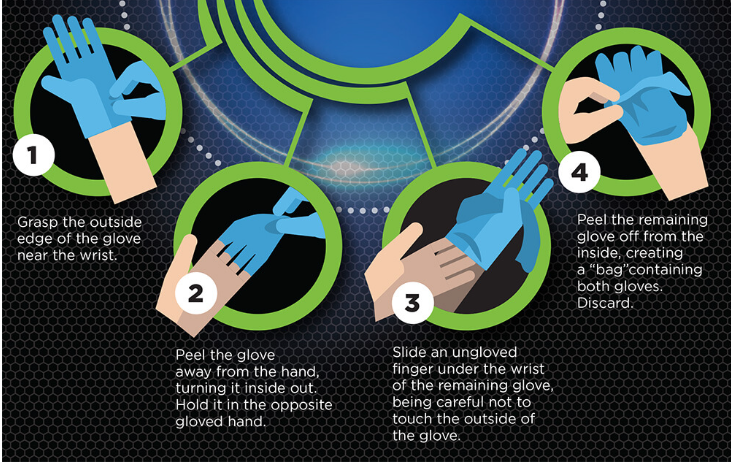 1

Grasp the outside edge of the glove near the wrist.

2

Peel the glove away from the hand, turning it inside out. Hold it in the opposite gloved hand.

3

Slide an ungloved finger under the wrist of the remaining glove, being careful not to touch the outside of the glove.

4

Peel the remaining glove off from the inside, creating a "bag"containing both gloves. Discard.