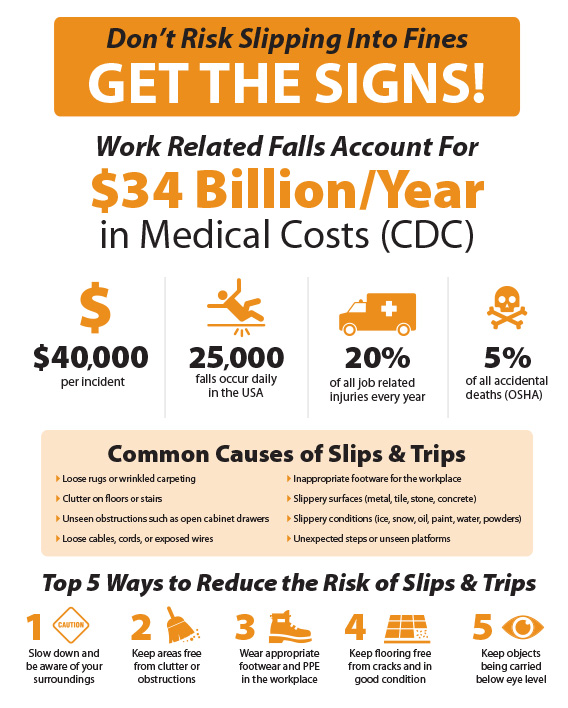 Don't Risk Slipping Into Fines
GET THE SIGNS!

Work Related Falls Account For
$34 Billion/Year
in Medical Costs (CDC)

$
$40,000
per incident

25,000
falls occur daily in the USA

20%
of all job related injuries every year

5%
of all accidental deaths (OSHA)

Common Causes of Slips & Trips

Loose rugs or wrinkled carpeting
Clutter on floors or stairs
Unseen obstructions such as open cabinet drawers
Loose cables, cords, or exposed wires
Inappropriate footware for the workplace
Slippery surfaces (metal, tile, stone, concrete)
Slippery conditions (ice, snow, oil, paint, water, powders)
Unexpected steps or unseen platforms

Top 5 Ways to Reduce the Risk of Slips & Trips

1 CAUTION
Slow down and be aware of your surroundings

2
Keep areas free from clutter or obstructions

3
Wear appropriate footwear and PPE in the workplace

4
Keep flooring free from cracks and in good condition

5
Keep objects being carried below eye level